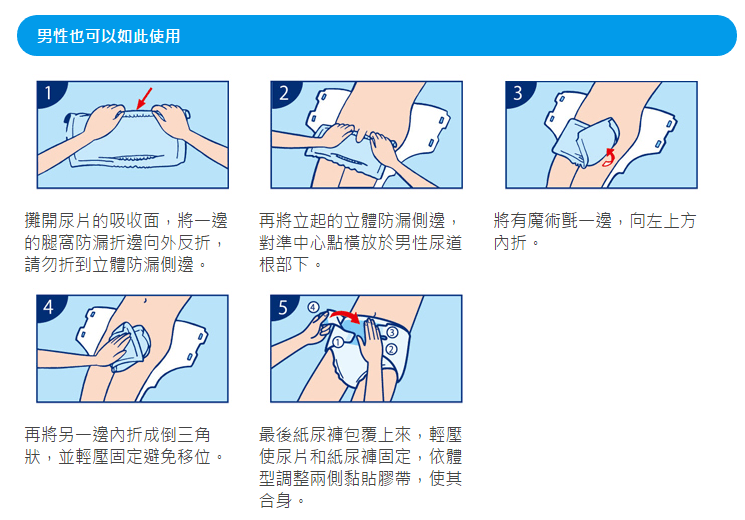 男性也可以如此使用

1

攤開尿片的吸收面，將一邊的腿窩防漏折邊向外反折，請勿折到立體防漏側邊。

2

再將立起的立體防漏側邊，對準中心點橫放於男性尿道根部下。

3

將有魔術氈一邊，向左上方內折。

4

再將另一邊內折成倒三角狀，並輕壓固定避免移位。

5

④ ① ③ ②

最後紙尿褲包覆上來，輕壓使尿片和紙尿褲固定，依體型調整兩側黏貼膠帶，使其合身。